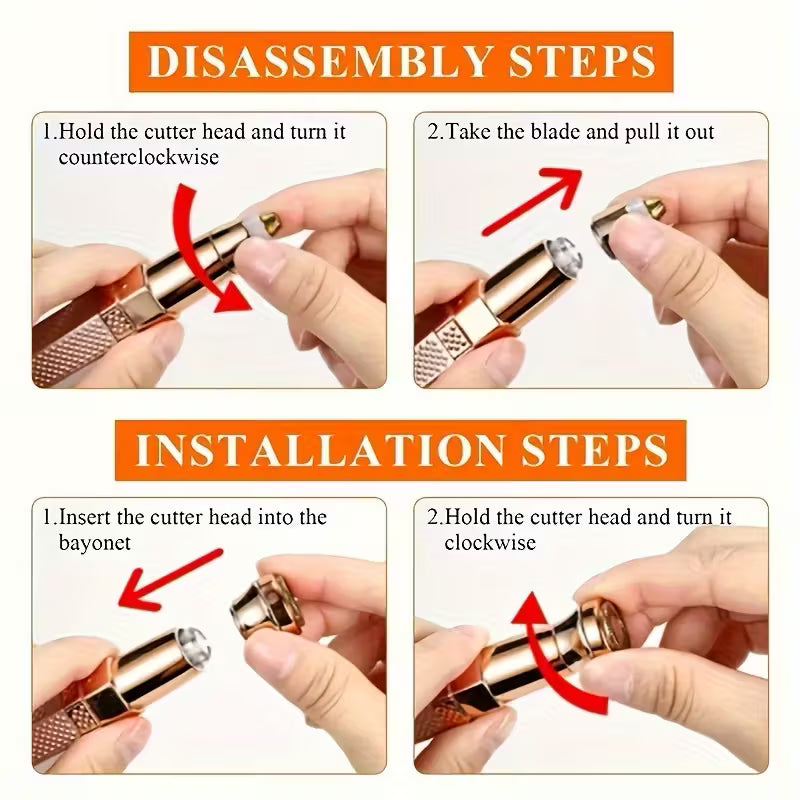 DISASSEMBLY STEPS

1.Hold the cutter head and turn it counterclockwise

2.Take the blade and pull it out

INSTALLATION STEPS

1.Insert the cutter head into the bayonet

2.Hold the cutter head and turn it clockwise